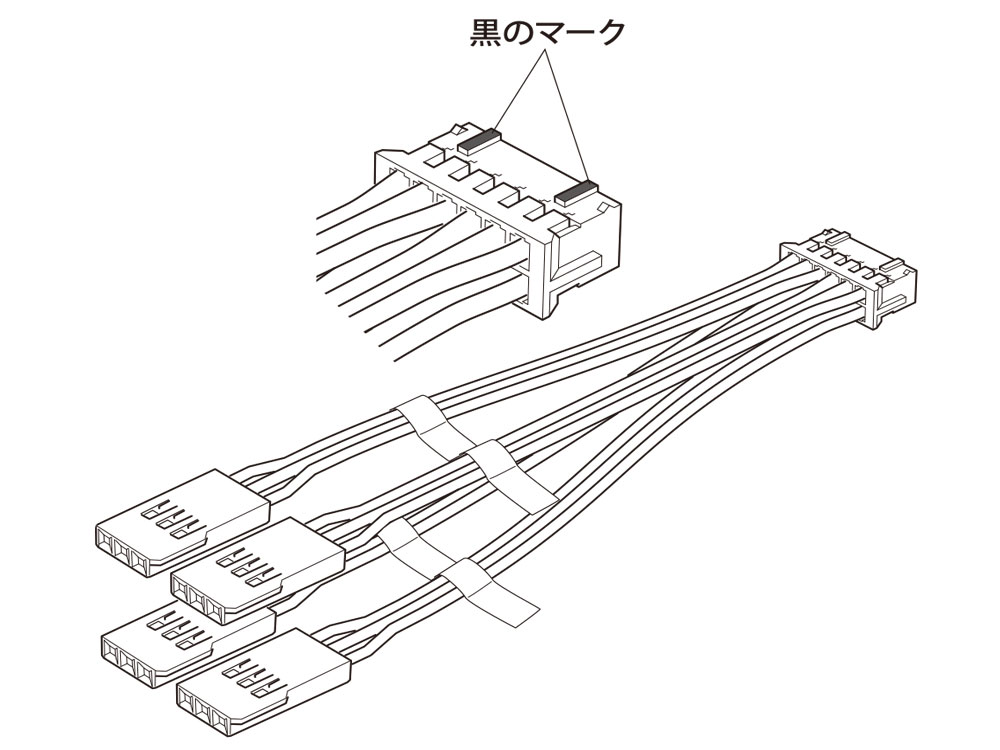 黒のマーク